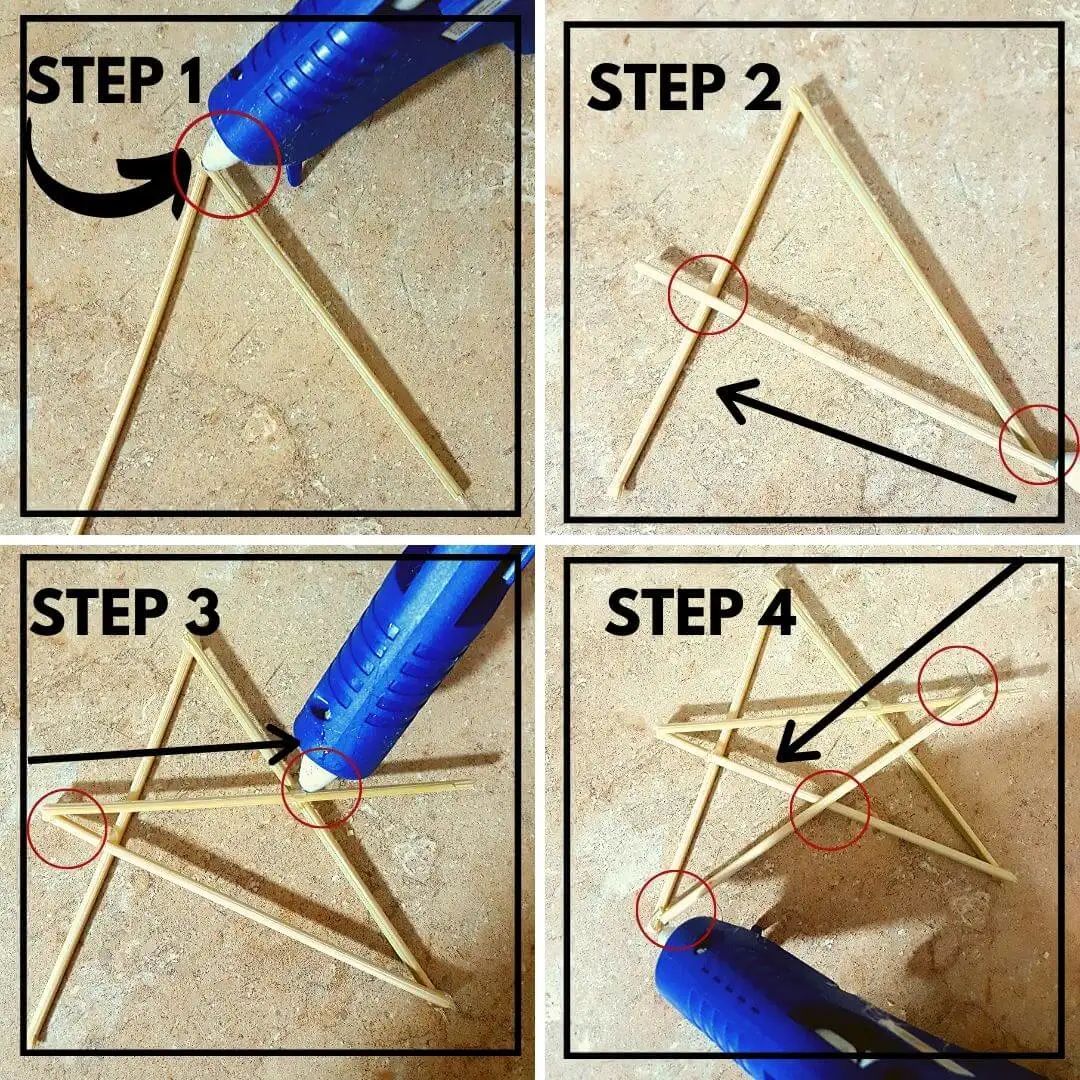 STEP 1

STEP 2

STEP 3

STEP 4