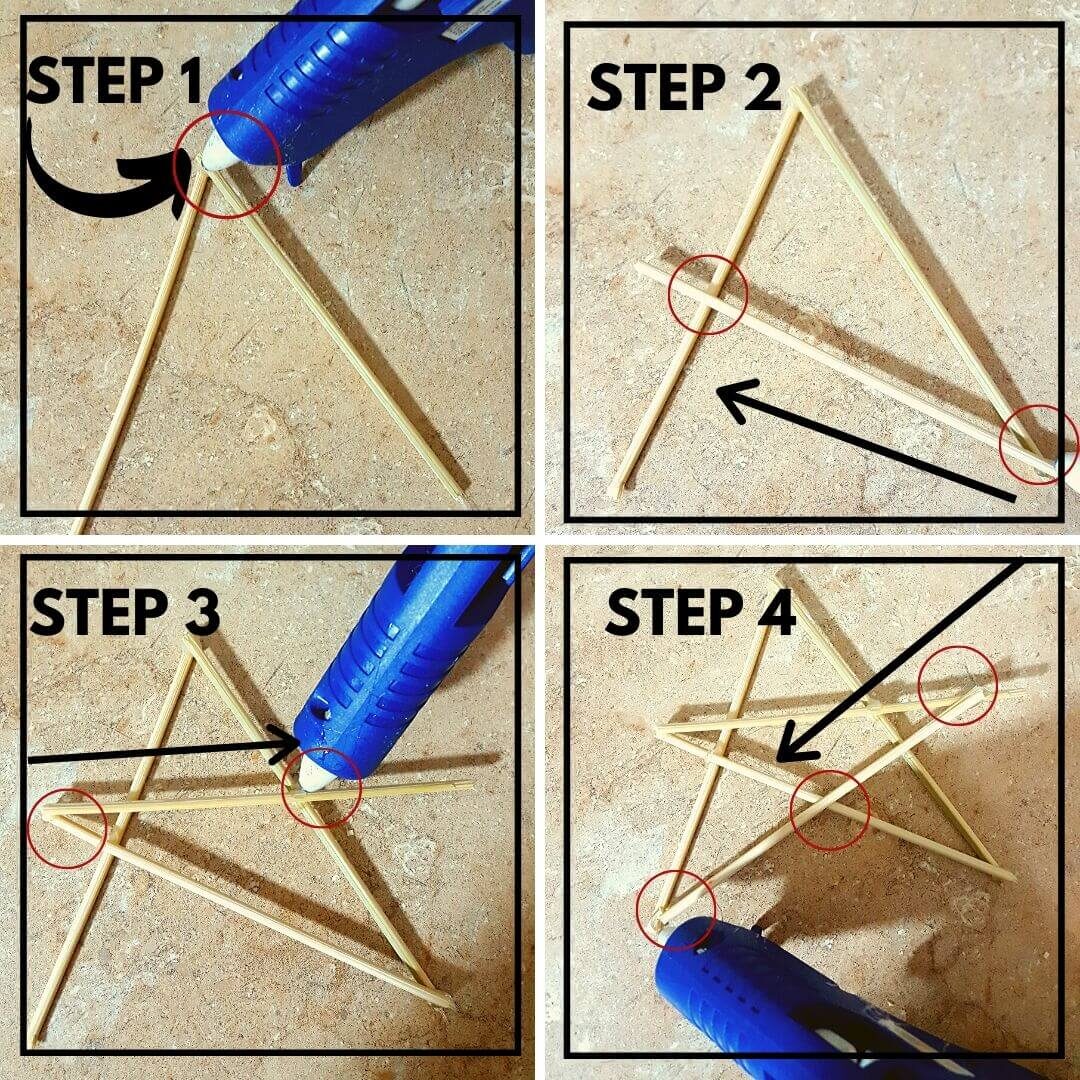 STEP 1

STEP 2

STEP 3

STEP 4